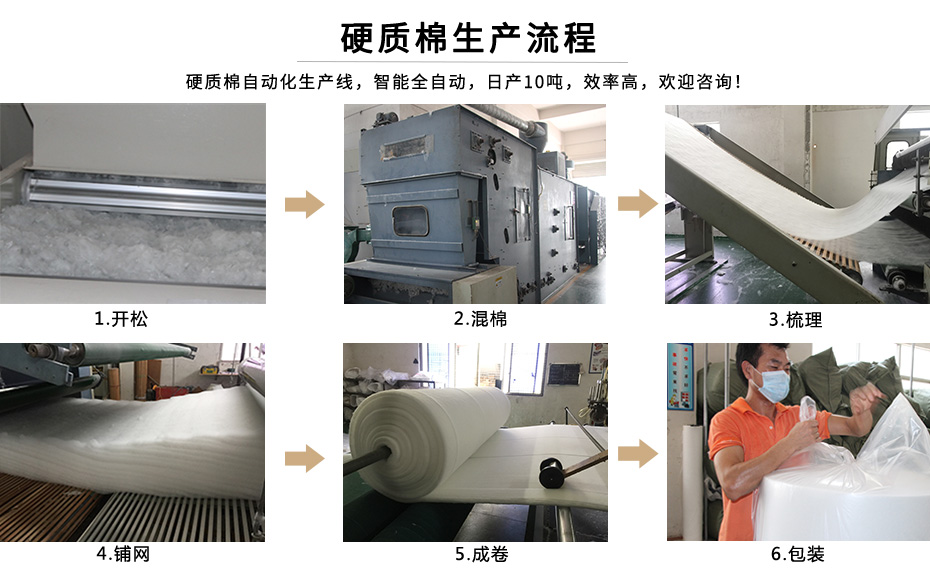 硬质棉生产流程

硬质棉自动化生产线，智能全自动，日产10吨，效率高，欢迎咨询！

1.开松

2.混棉

3.梳理

4.铺网

5.成卷

6.包装