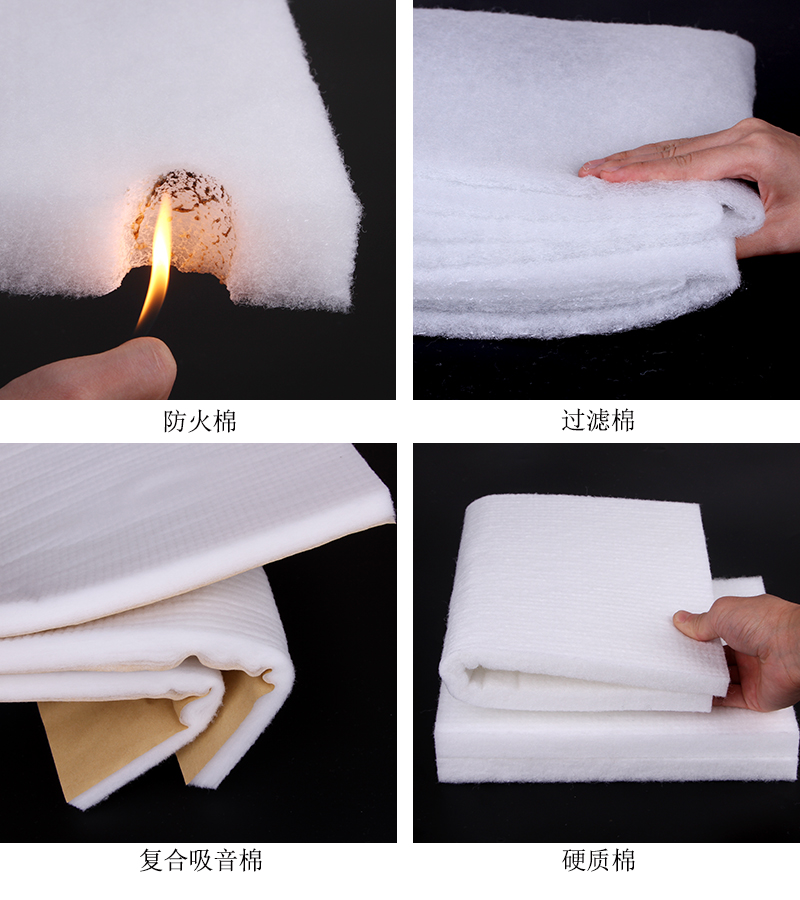 防火棉

过滤棉

复合吸音棉

硬质棉